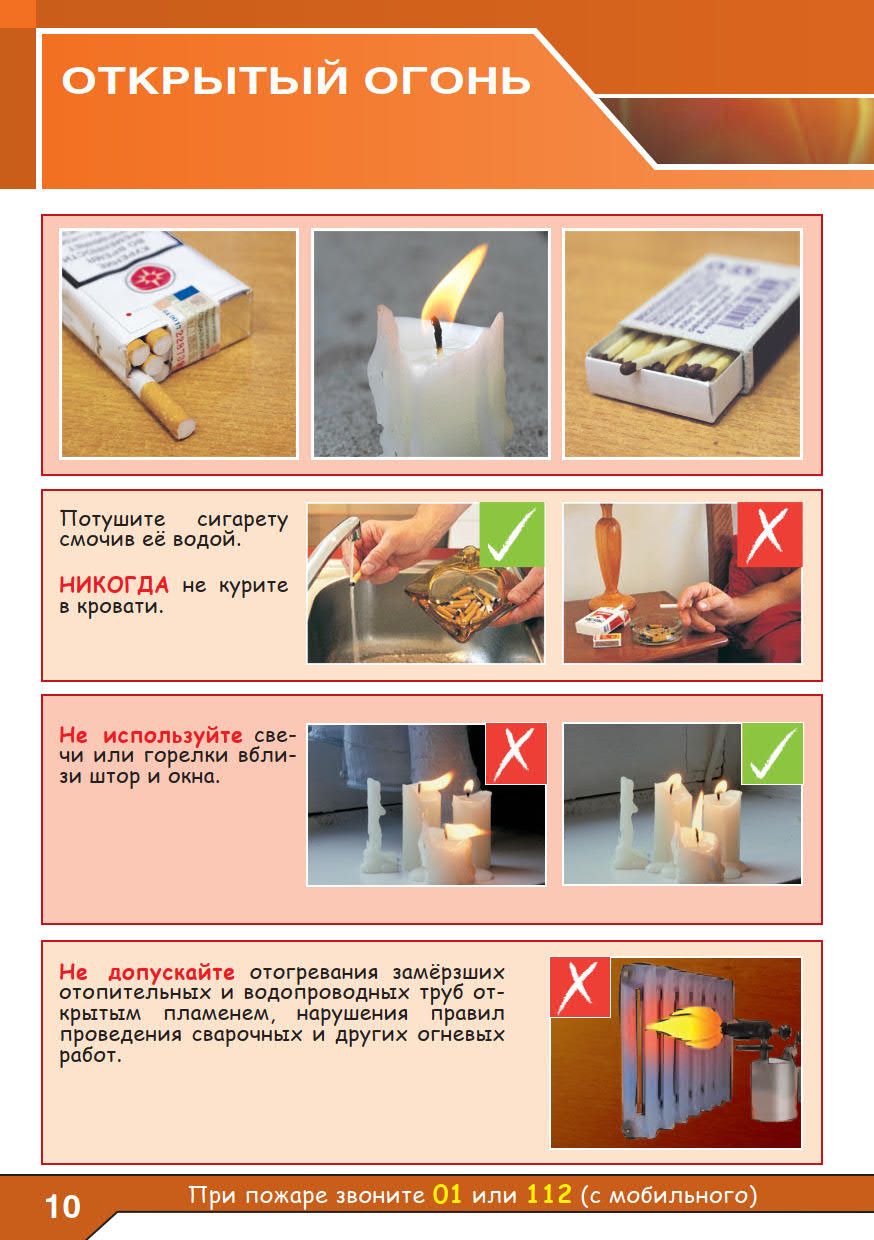 ОТКРЫТЫЙ ОГОНЬ

Потушите сигарету смочив её водой.

НИКОГДА не курите в кровати.

Не используйте свечи или горелки вблизи штор и окна.

Не допускайте отогревания замёрзших отопительных и водопроводных труб открытым пламенем, нарушения правил проведения сварочных и других огневых работ.

10 При пожаре звоните 01 или 112 (с мобильного)