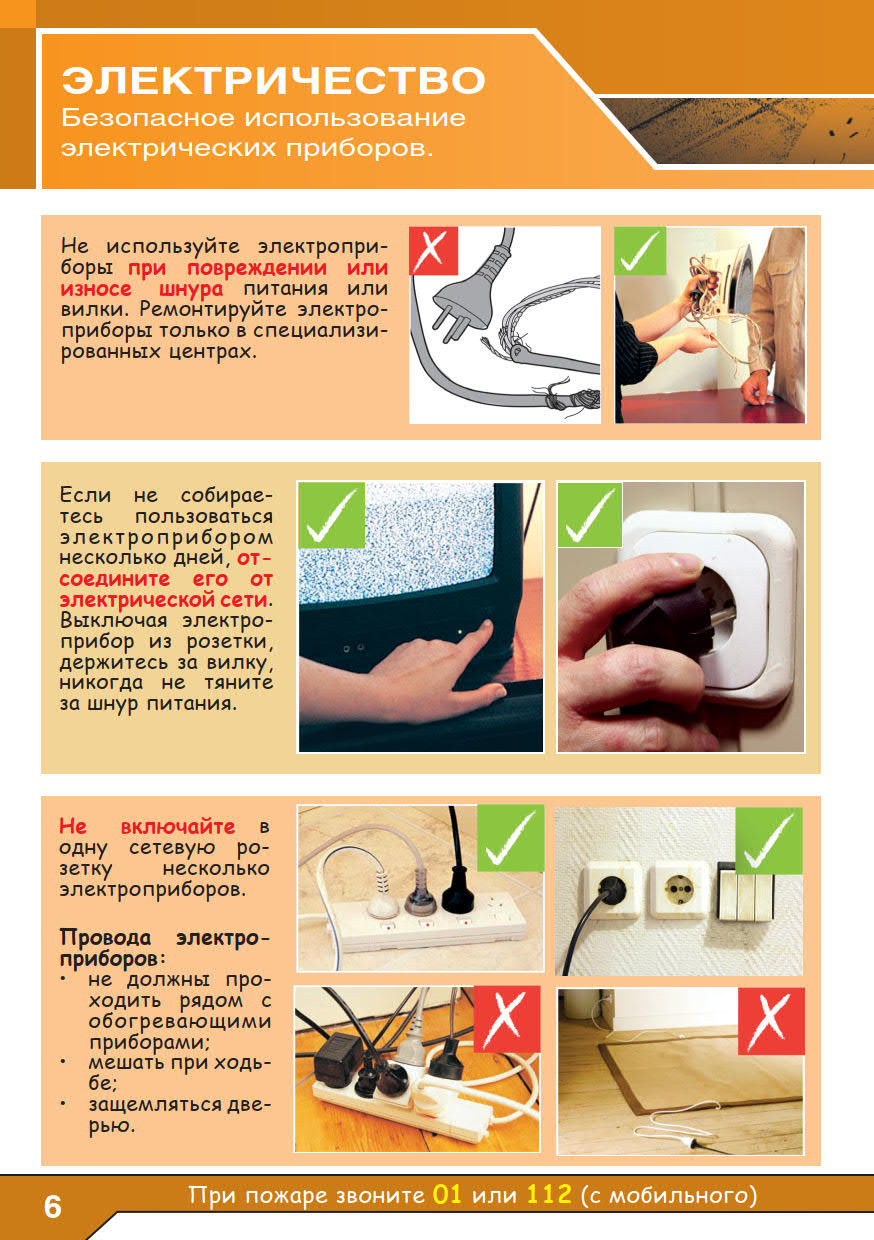 ЭЛЕКТРИЧЕСТВО
Безопасное использование электрических приборов.

Не используйте электроприборы при повреждении или износе шнура питания или вилки. Ремонтируйте электроприборы только в специализированных центрах.

Если не собираетесь пользоваться электроприбором несколько дней, отсоедините его от электрической сети. Выключая электроприбор из розетки, держитесь за вилку, никогда не тяните за шнур питания.

Не включайте в одну сетевую розетку несколько электроприборов.

Провода электроприборов:
• не должны проходить рядом с обогревающими приборами;
• мешать при ходьбе;
• защемляться дверью.

6
При пожаре звоните 01 или 112 (с мобильного)